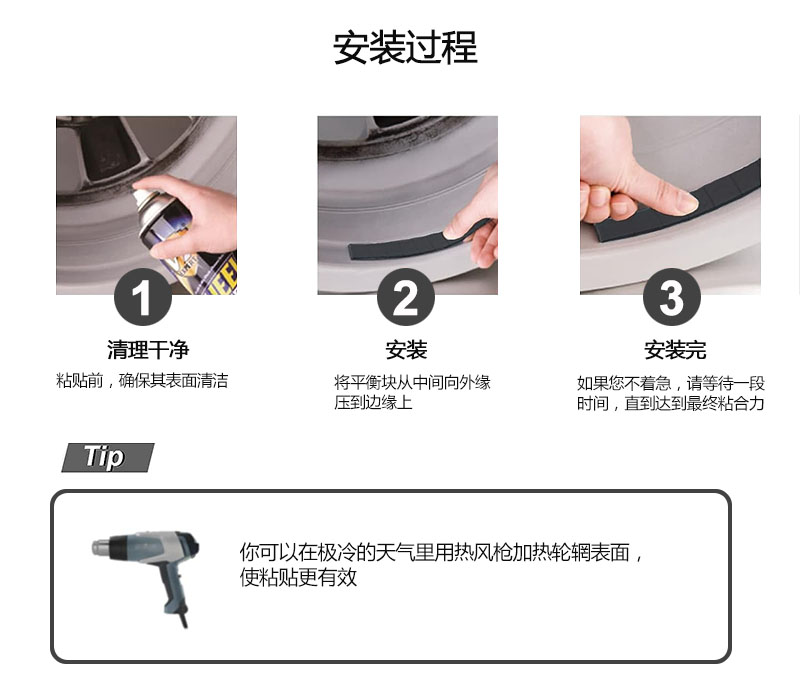 安装过程

1
清理干净
粘贴前，确保其表面清洁

2
安装
将平衡块从中间向外缘压到边缘上

3
安装完
如果您不着急，请等待一段时间，直到达到最终粘合力

Tip

你可以在极冷的天气里用热风枪加热轮辋表面，使粘贴更有效