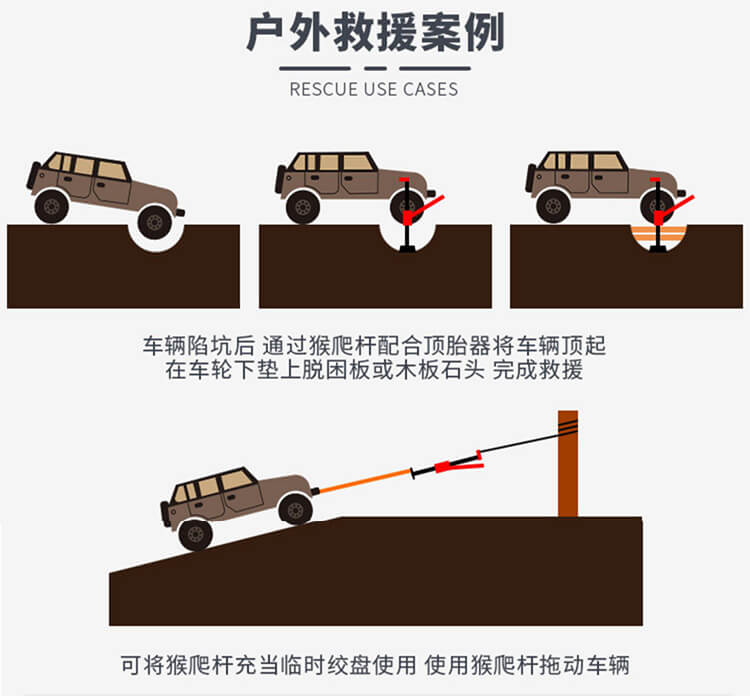 户外救援案例

RESCUE USE CASES

车辆陷坑后 通过猴爬杆配合顶胎器将车辆顶起
在车轮下垫上脱困板或木板石头 完成救援

可将猴爬杆充当临时绞盘使用 使用猴爬杆拖动车辆