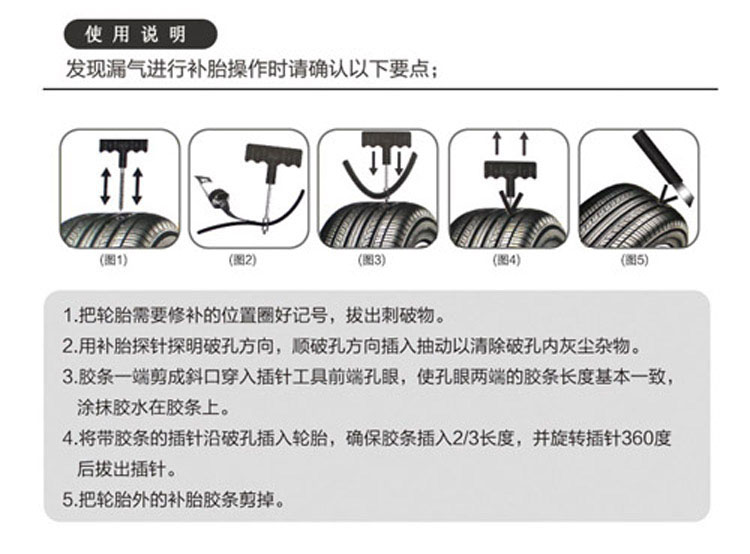 使用说明

发现漏气进行补胎操作时请确认以下要点；

(图1)

(图2)

(图3)

(图4)

(图5)

1.把轮胎需要修补的位置圈好记号，拔出刺破物。

2.用补胎探针探明破孔方向，顺破孔方向插入抽动以清除破孔内灰尘杂物。

3.胶条一端剪成斜口穿入插针工具前端孔眼，使孔眼两端的胶条长度基本一致，涂抹胶水在胶条上。

4.将带胶条的插针沿破孔插入轮胎，确保胶条插入2/3长度，并旋转插针360度后拔出插针。

5.把轮胎外的补胎胶条剪掉。